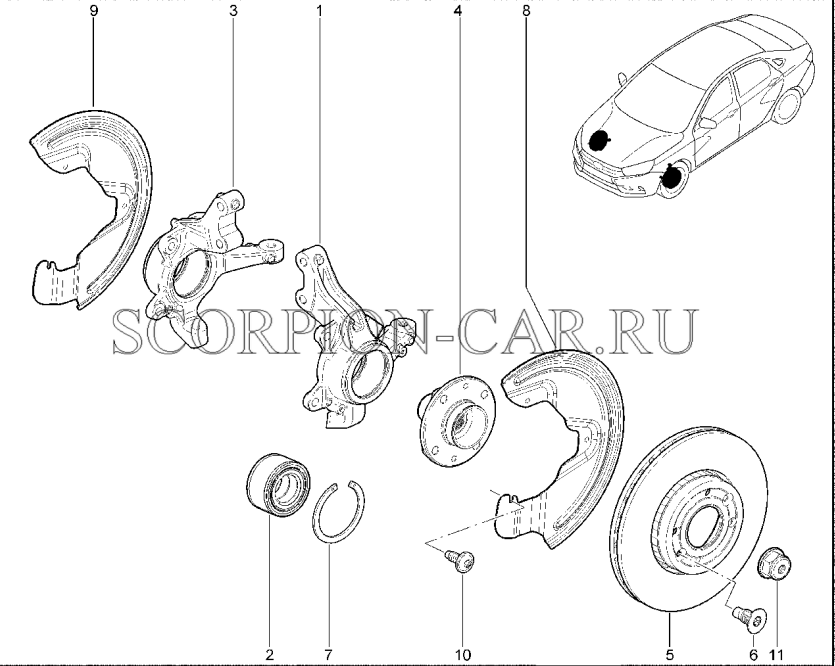 9
3
1
4
8
SCORPION-CAR.RU
2
7
10
5
6
11